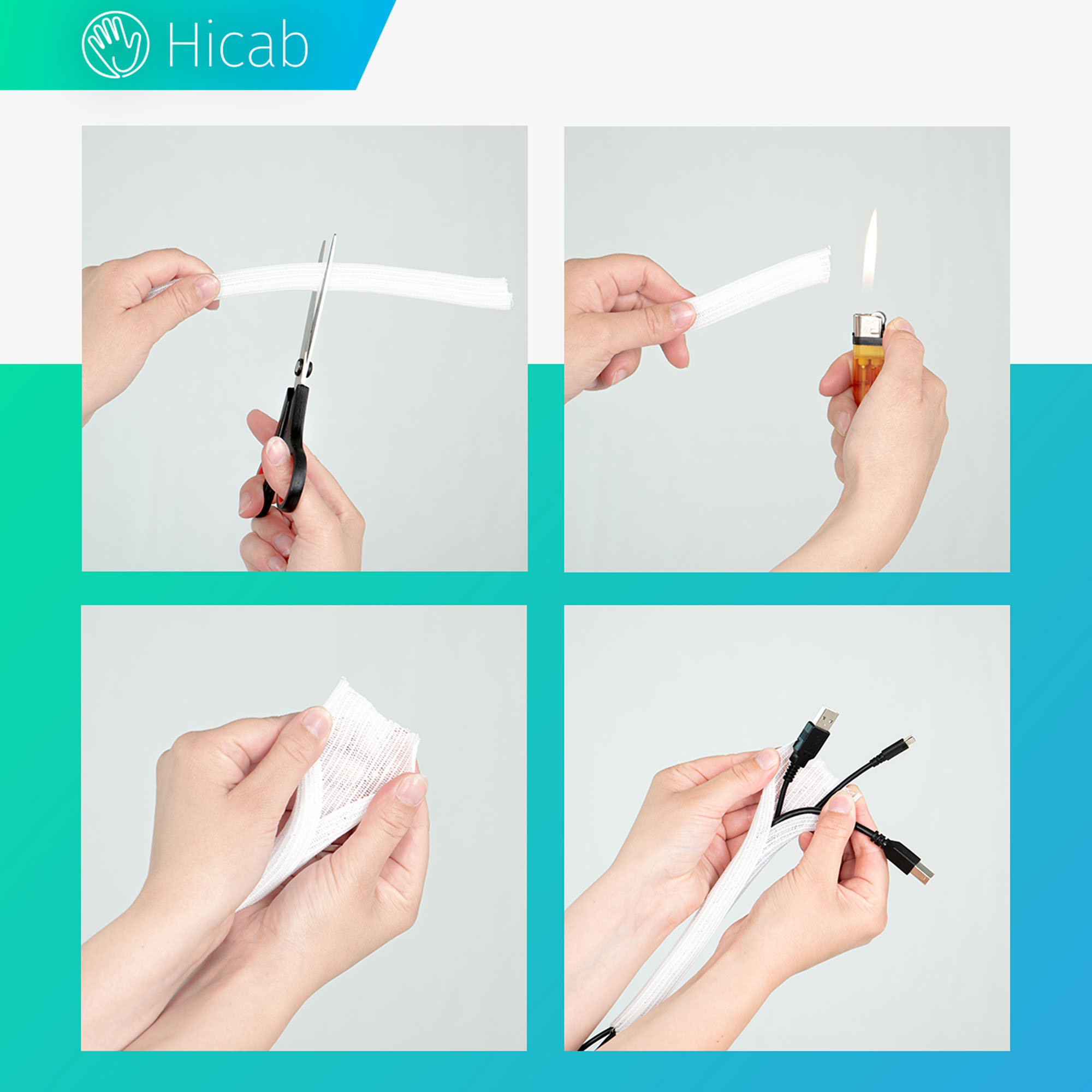 Hicab